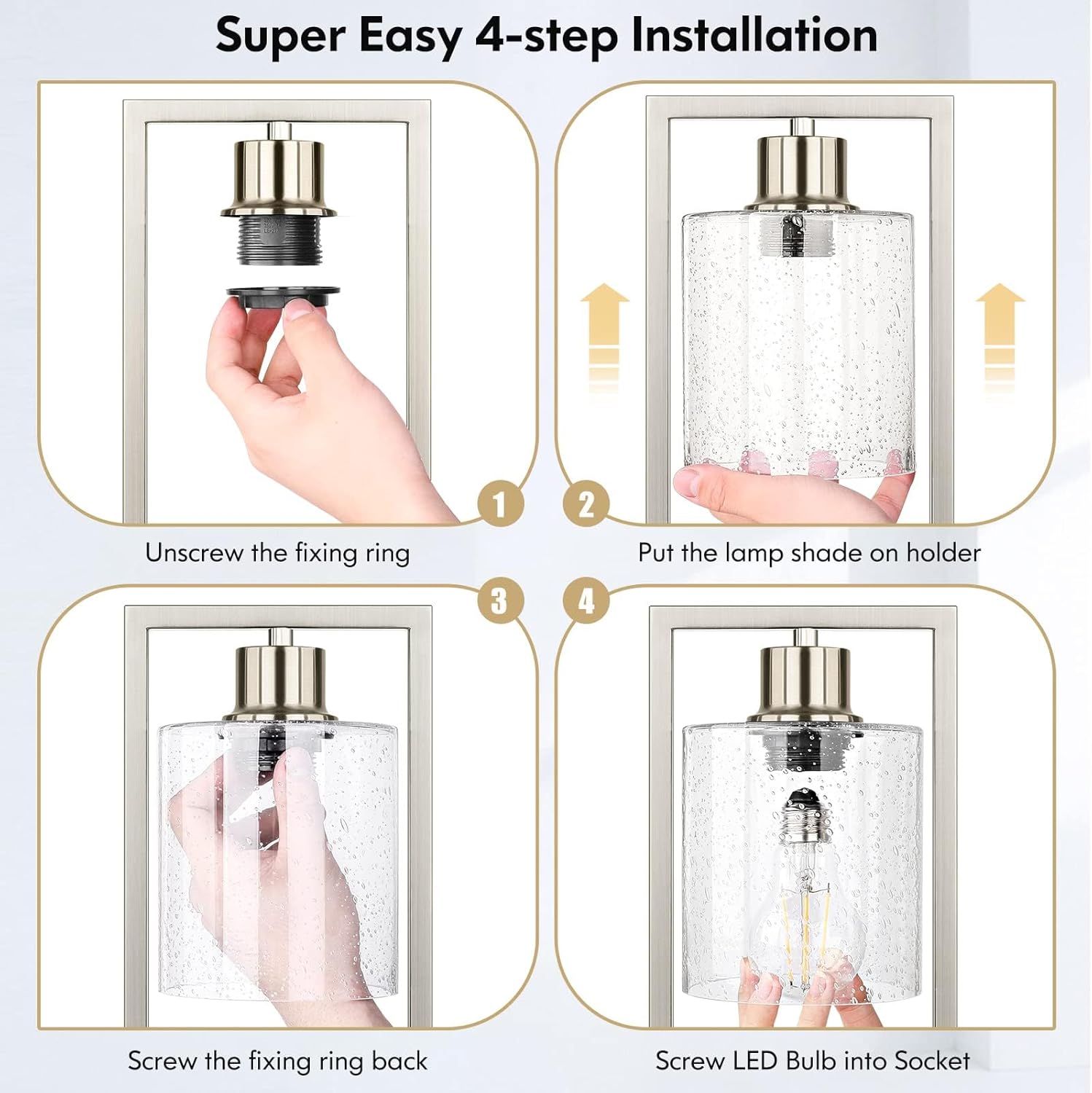 Super Easy 4-step Installation

1

Unscrew the fixing ring

2

Put the lamp shade on holder

3

Screw the fixing ring back

4

Screw LED Bulb into Socket