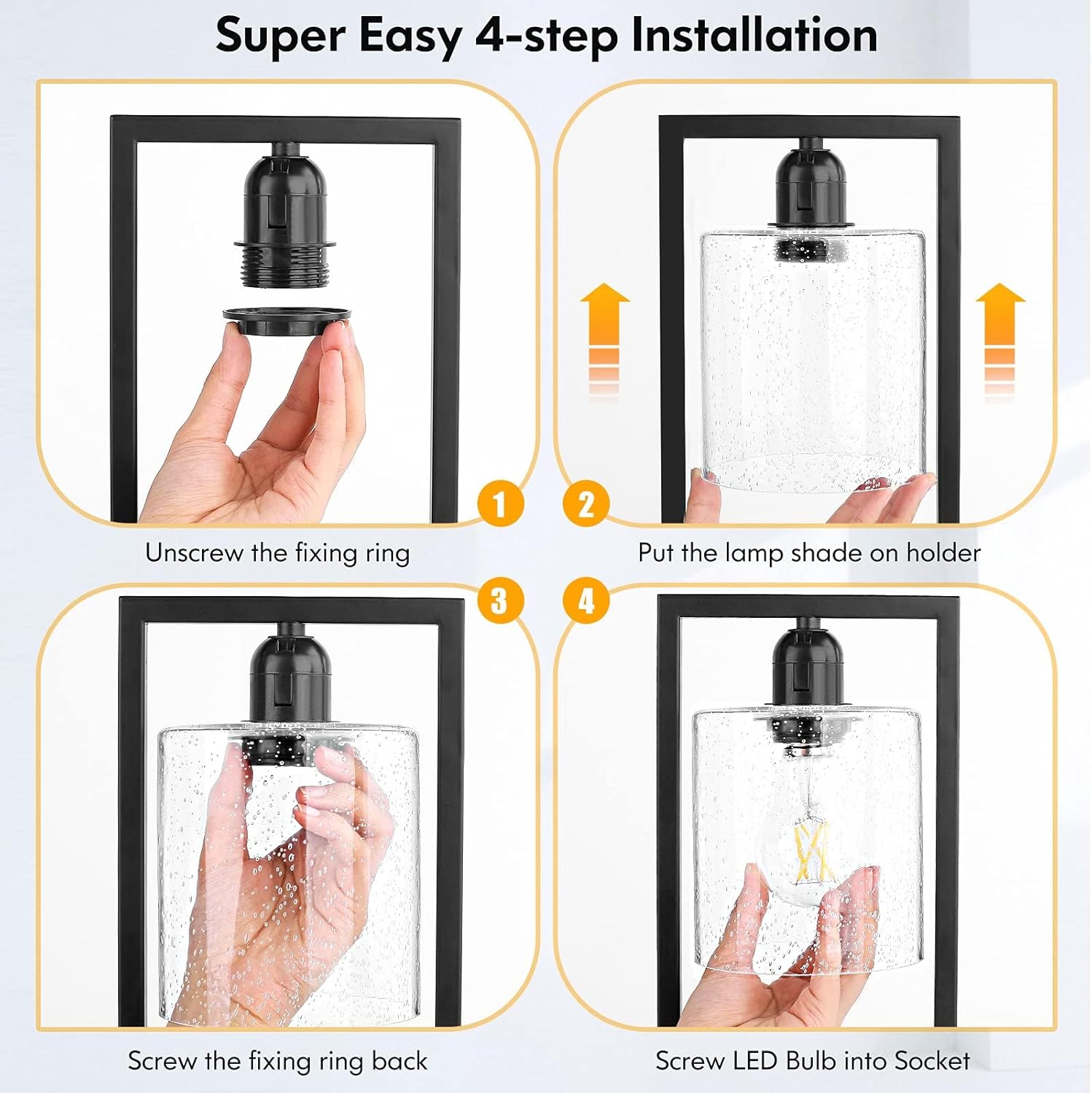 Super Easy 4-step Installation

1

Unscrew the fixing ring

2

Put the lamp shade on holder

3

Screw the fixing ring back

4

Screw LED Bulb into Socket