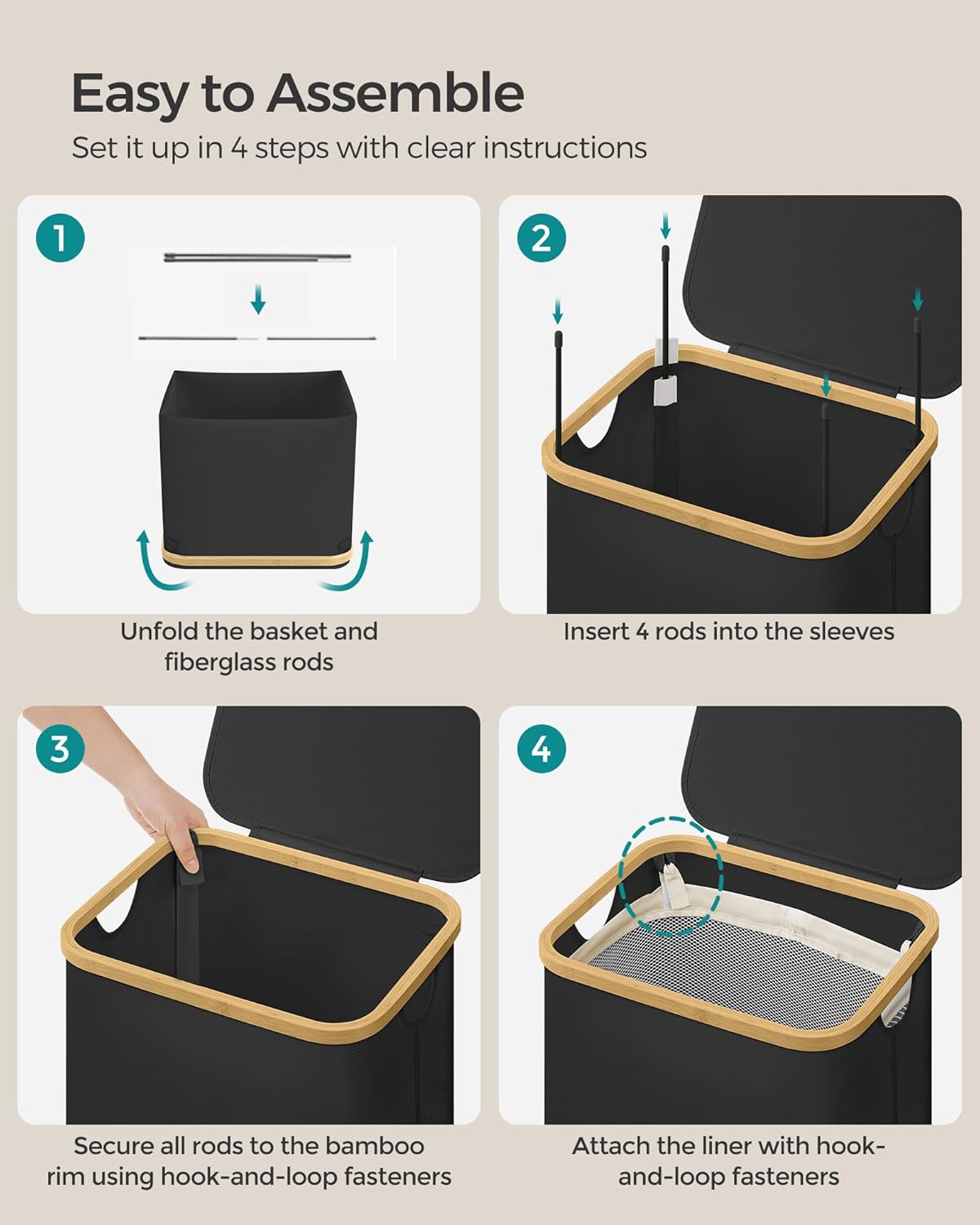 Easy to Assemble

Set it up in 4 steps with clear instructions

1

Unfold the basket and fiberglass rods

2

Insert 4 rods into the sleeves

3

Secure all rods to the bamboo rim using hook-and-loop fasteners

4

Attach the liner with hook-and-loop fasteners