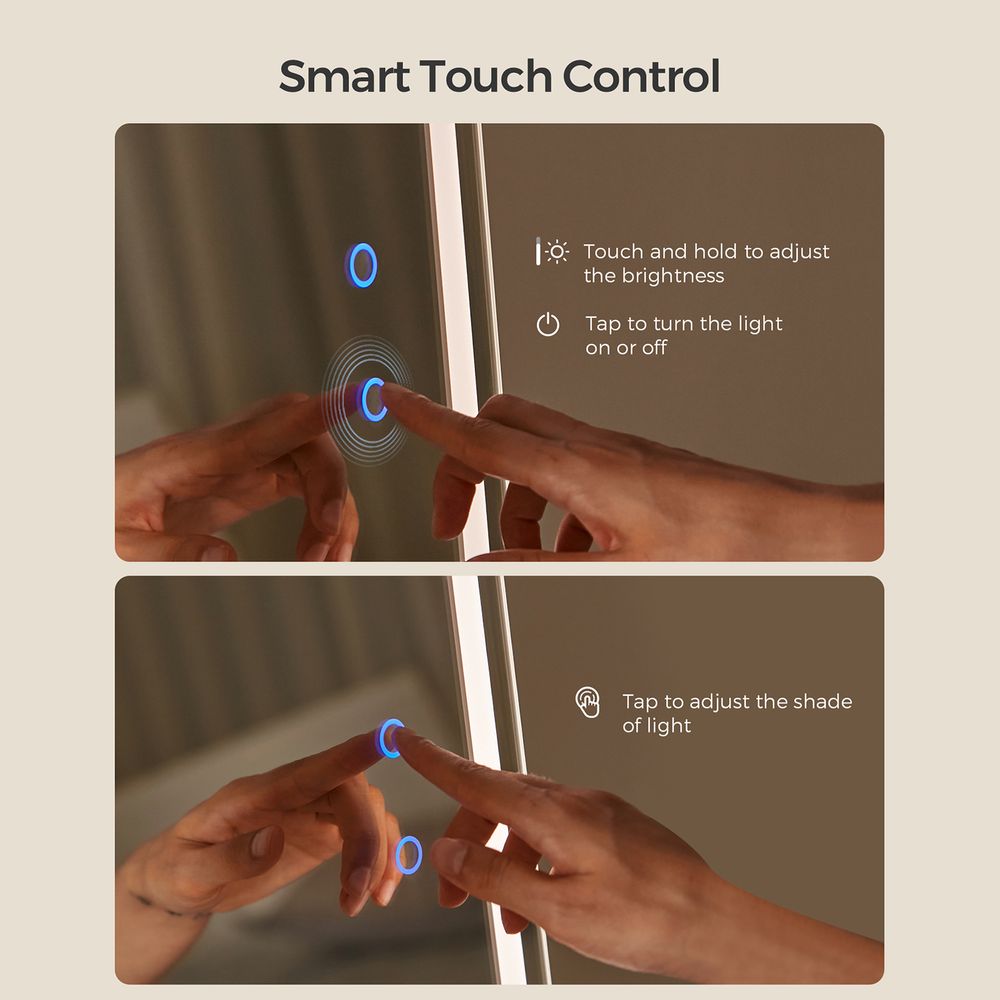 Smart Touch Control

Touch and hold to adjust the brightness

Tap to turn the light on or off

Tap to adjust the shade of light